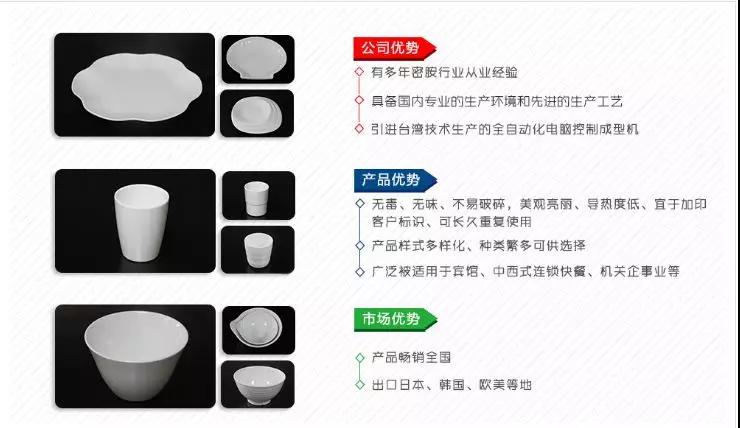 公司优势

有多年密胺行业从业经验

具备国内专业的生产环境和先进的生产工艺

引进台湾技术生产的全自动化电脑控制成型机

产品优势

无毒、无味、不易破碎，美观亮丽、导热度低、宜于加印客户标识、可长久重复使用

产品样式多样化、种类繁多可供选择

广泛被适用于宾馆、中西式连锁快餐、机关企事业等

市场优势

产品畅销全国

出口日本、韩国、欧美等地